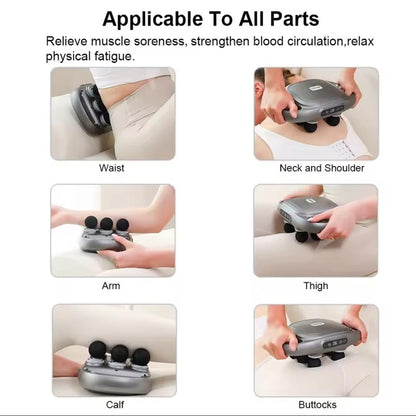 Applicable To All Parts

Relieve muscle soreness, strengthen blood circulation,relax physical fatigue.

Waist

Neck and Shoulder

Arm

Thigh

Calf

Buttocks