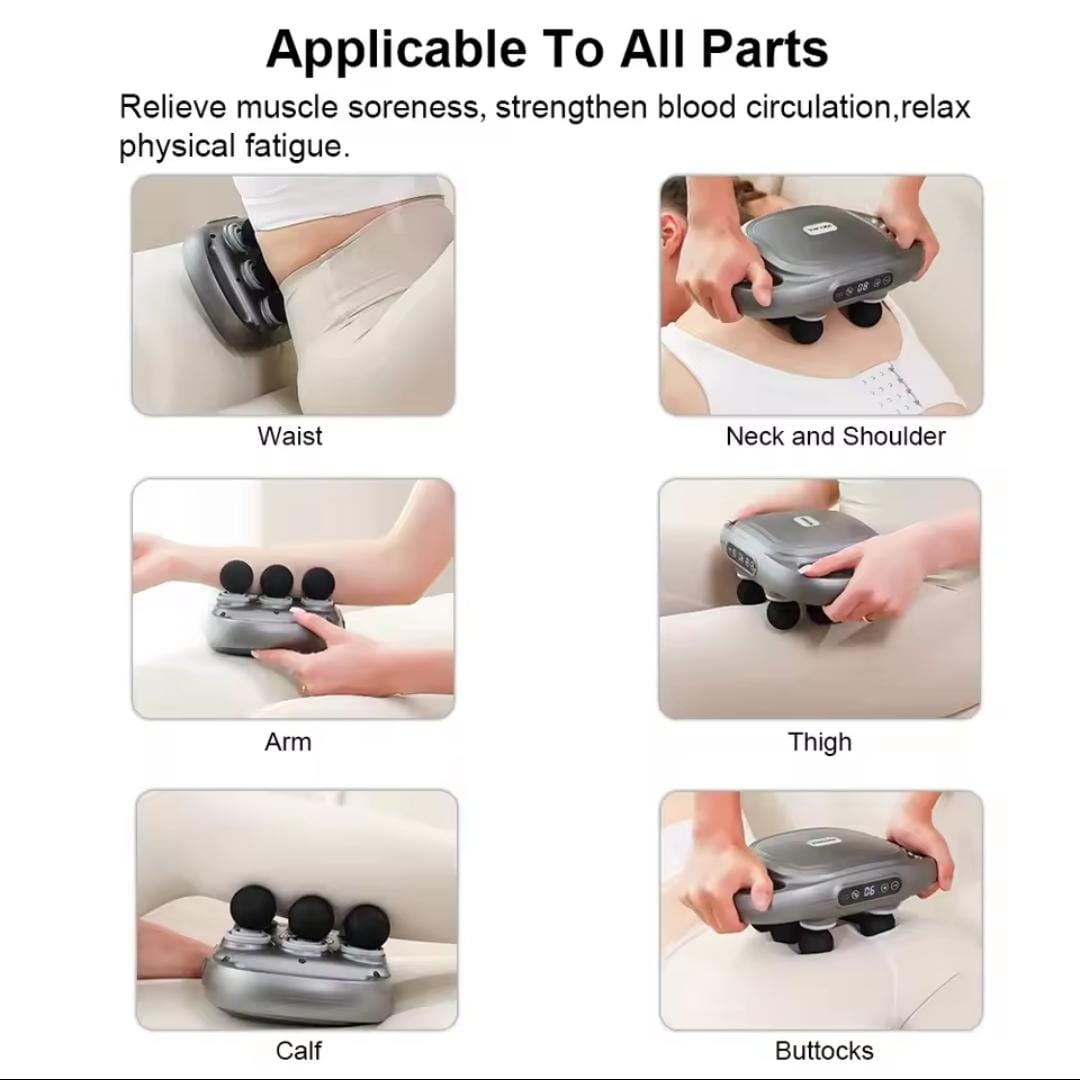 Applicable To All Parts

Relieve muscle soreness, strengthen blood circulation,relax physical fatigue.

Waist

Neck and Shoulder

Arm

Thigh

Calf

Buttocks